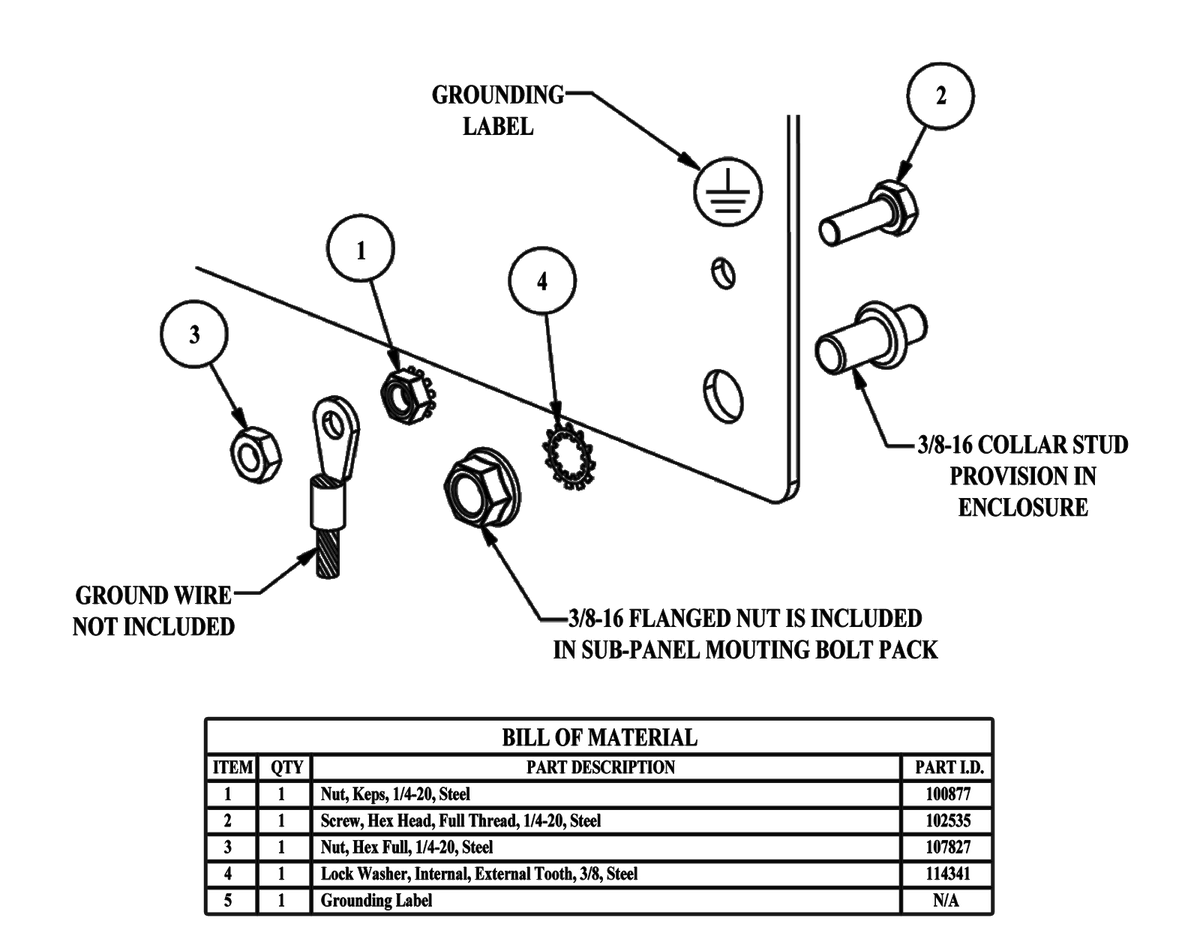 GROUNDING LABEL

2

1

4

3

3/8-16 COLLAR STUD PROVISION IN ENCLOSURE

GROUND WIRE NOT INCLUDED

3/8-16 FLANGED NUT IS INCLUDED IN SUB-PANEL MOUTING BOLT PACK

BILL OF MATERIAL

| ITEM | QTY | PART DESCRIPTION | PART I.D. |
|---|---|---|---|
| 1 | 1 | Nut, Keps, 1/4-20, Steel | 100877 |
| 2 | 1 | Screw, Hex Head, Full Thread, 1/4-20, Steel | 102535 |
| 3 | 1 | Nut, Hex Full, 1/4-20, Steel | 107827 |
| 4 | 1 | Lock Washer, Internal, External Tooth, 3/8, Steel | 114341 |
| 5 | 1 | Grounding Label | N/A |