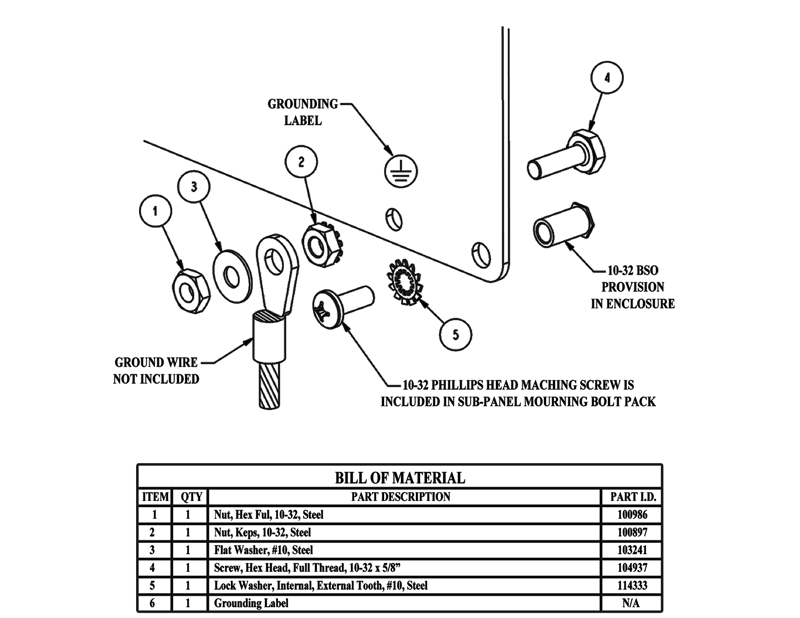 GROUNDING LABEL

4

2

3

1

10-32 BSO PROVISION IN ENCLOSURE

5

GROUND WIRE NOT INCLUDED

10-32 PHILLIPS HEAD MACHING SCREW IS INCLUDED IN SUB-PANEL MOURNING BOLT PACK

BILL OF MATERIAL

| ITEM | QTY | PART DESCRIPTION | PART I.D. |
|---|---|---|---|
| 1 | 1 | Nut, Hex Ful, 10-32, Steel | 100986 |
| 2 | 1 | Nut, Keps, 10-32, Steel | 100897 |
| 3 | 1 | Flat Washer, #10, Steel | 103241 |
| 4 | 1 | Screw, Hex Head, Full Thread, 10-32 x 5/8" | 104937 |
| 5 | 1 | Lock Washer, Internal, External Tooth, #10, Steel | 114333 |
| 6 | 1 | Grounding Label | N/A |