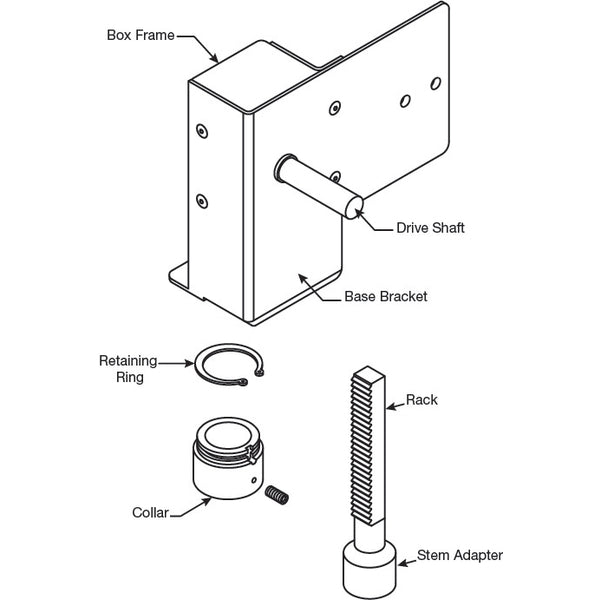 Box Frame

Drive Shaft

Base Bracket

Retaining Ring

Rack

Collar

Stem Adapter