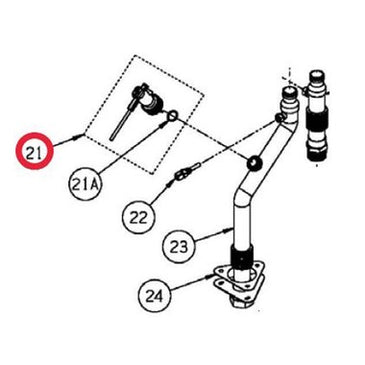 21

21A

22

23

24