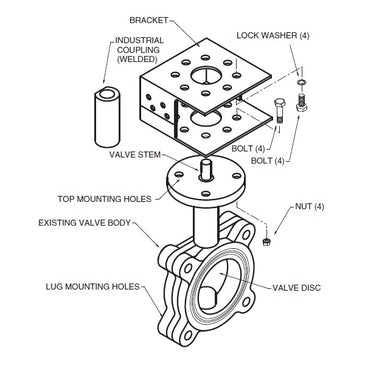 BRACKET

INDUSTRIAL COUPLING (WELDED)

LOCK WASHER (4)

BOLT (4)

BOLT (4)

VALVE STEM

TOP MOUNTING HOLES

NUT (4)

EXISTING VALVE BODY

LUG MOUNTING HOLES

VALVE DISC